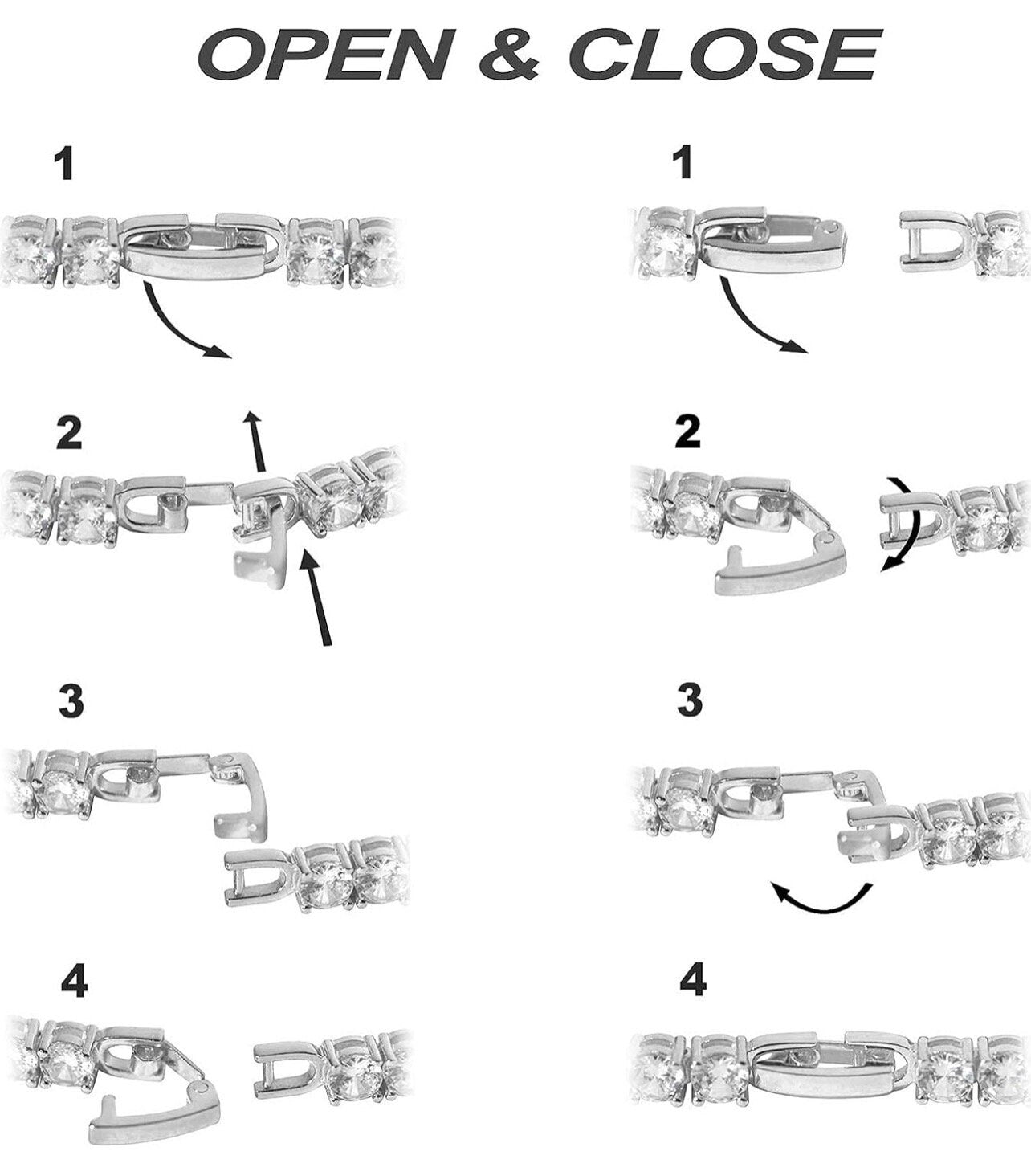 OPEN & CLOSE

1

2

3

4

1

2

3

4